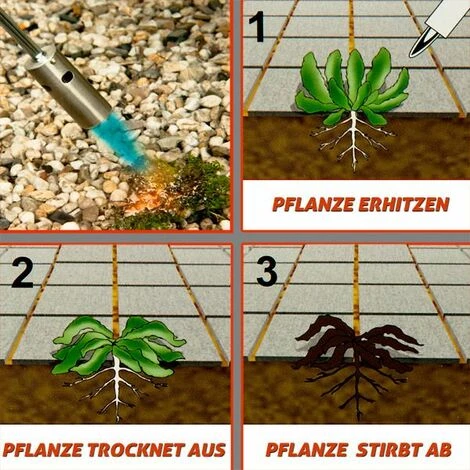 1

PFLANZE ERHITZEN

2

PFLANZE TROCKNET AUS

3

PFLANZE STIRBT AB