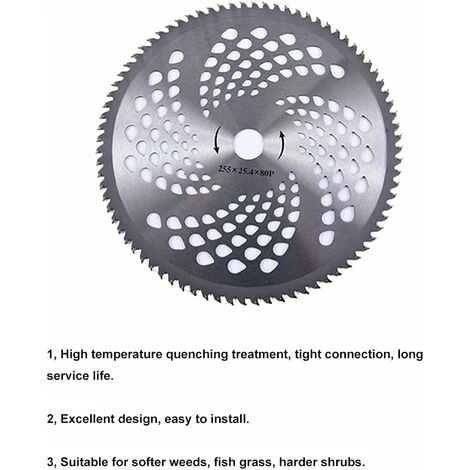 255×25.4×80P

1, High temperature quenching treatment, tight connection, long service life.

2, Excellent design, easy to install.

3, Suitable for softer weeds, fish grass, harder shrubs.